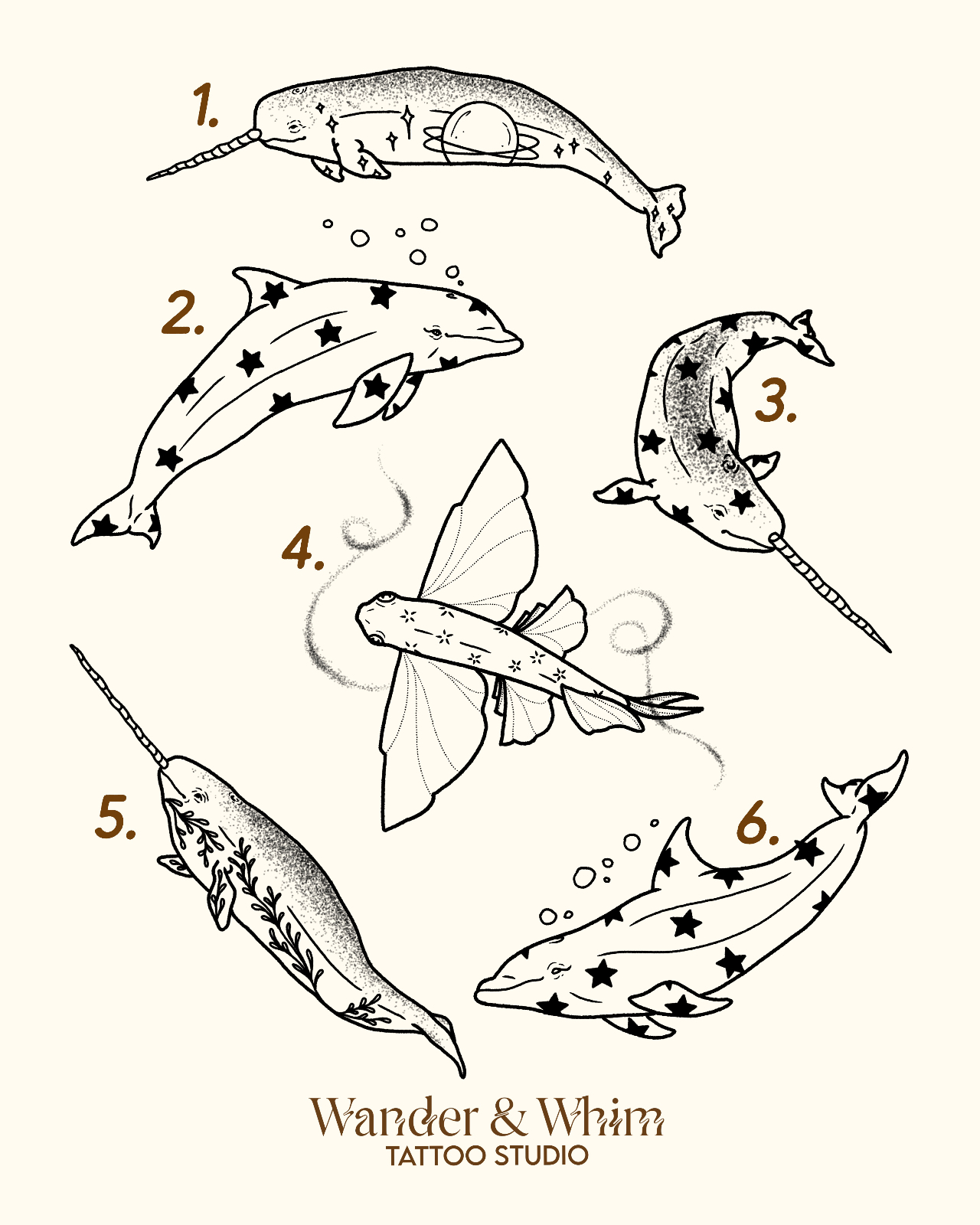 1.

2.

3.

4.

5.

6.

Wander & Whim
TATTOO STUDIO